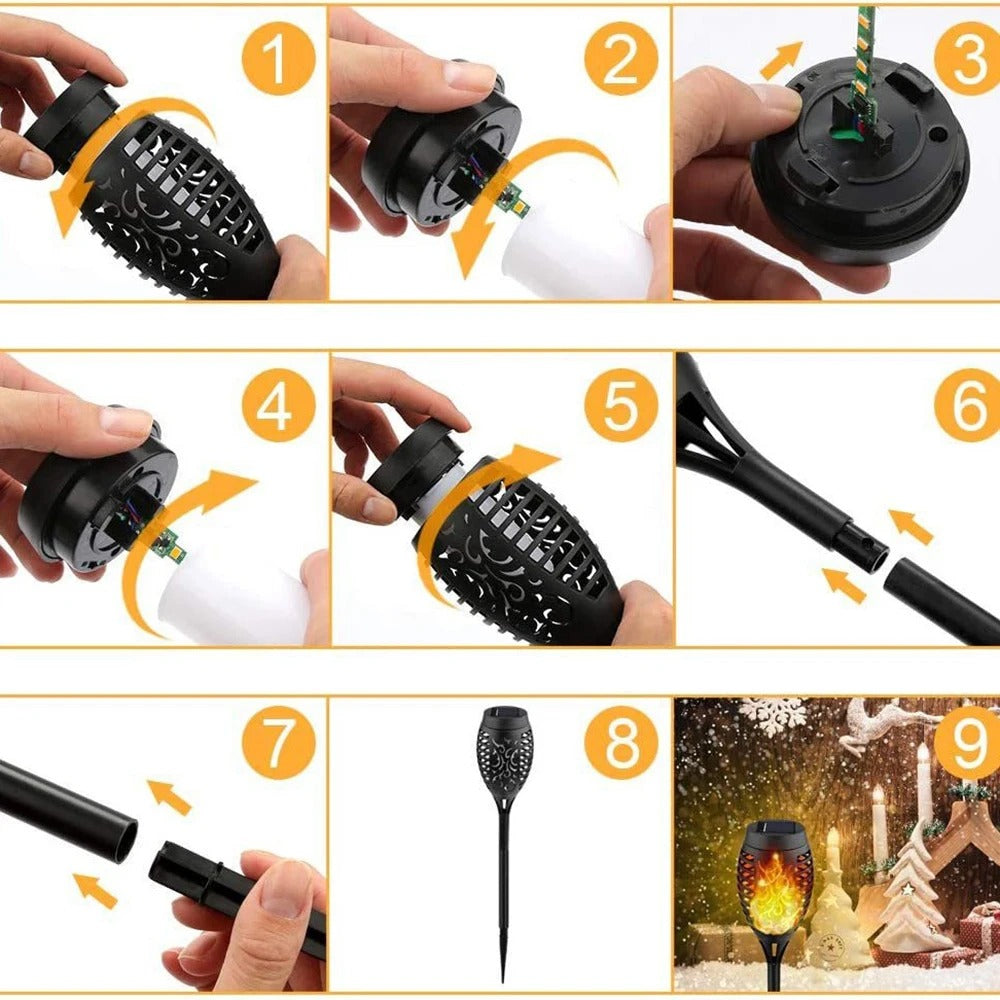 1
2
3
4
5
6
7
8
9